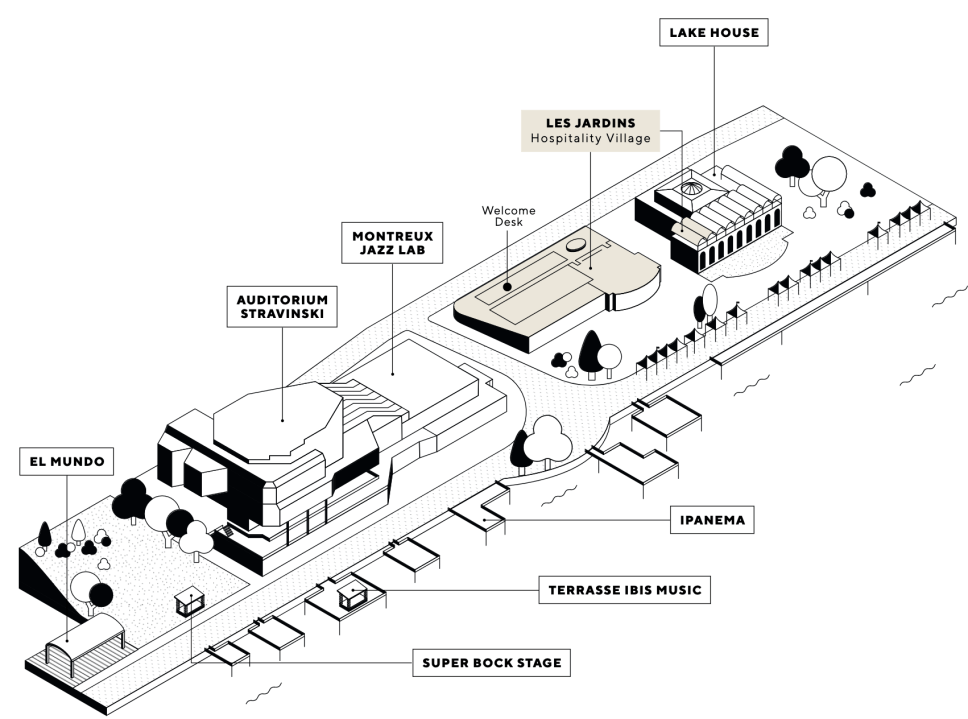 LAKE HOUSE

LES JARDINS
Hospitality Village

Welcome Desk

MONTREUX JAZZ LAB

AUDITORIUM STRAVINSKI

EL MUNDO

IPANEMA

TERRASSE IBIS MUSIC

SUPER BOCK STAGE